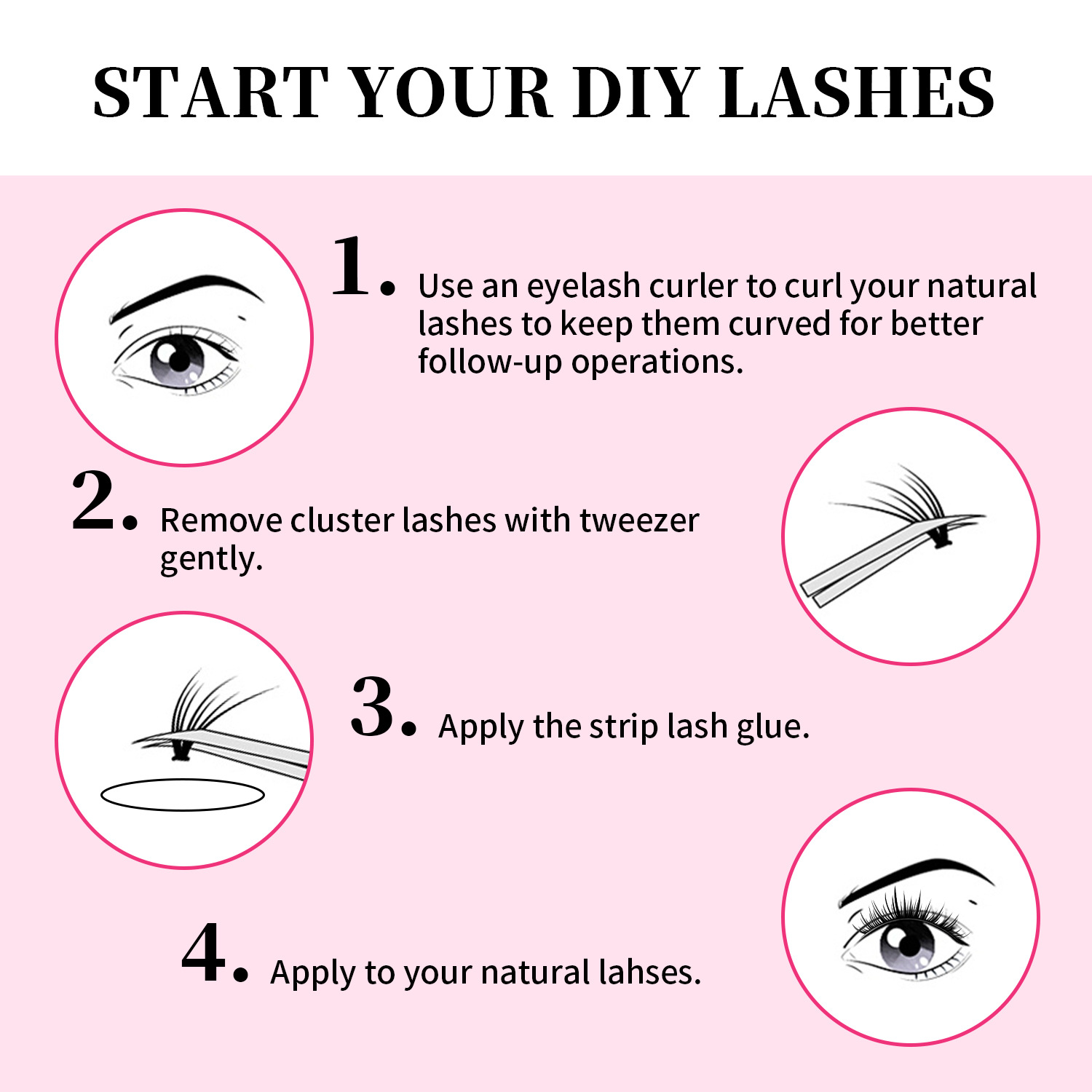 START YOUR DIY LASHES

1. Use an eyelash curler to curl your natural lashes to keep them curved for better follow-up operations.

2. Remove cluster lashes with tweezer gently.

3. Apply the strip lash glue.

4. Apply to your natural lahses.